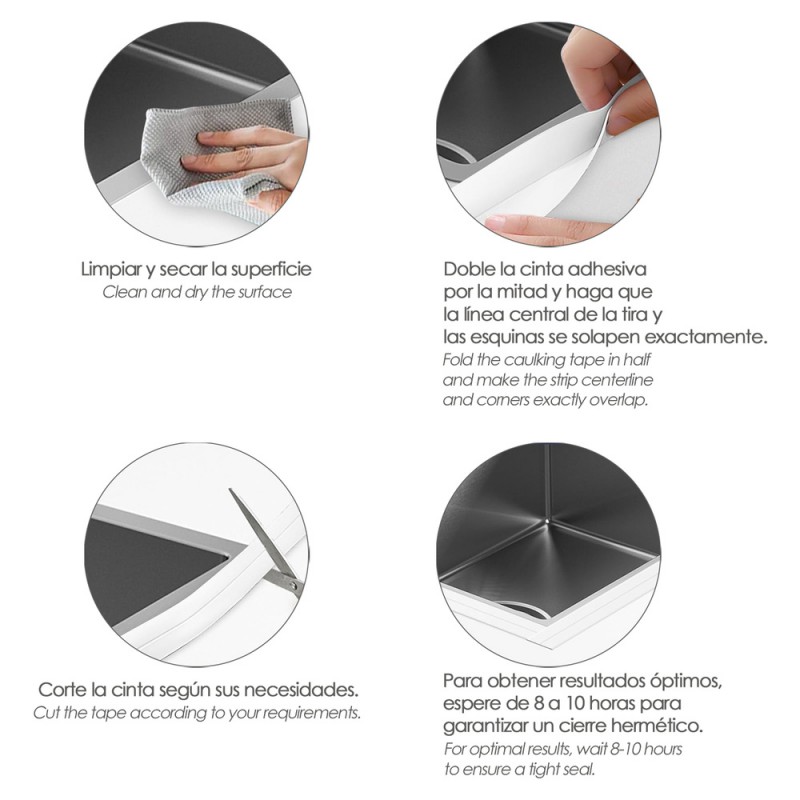 Limpiar y secar la superficie
Clean and dry the surface

Doble la cinta adhesiva por la mitad y haga que la línea central de la tira y las esquinas se solapen exactamente.
Fold the caulking tape in half and make the strip centerline and corners exactly overlap.

Corte la cinta según sus necesidades.
Cut the tape according to your requirements.

Para obtener resultados óptimos, espere de 8 a 10 horas para garantizar un cierre hermético.
For optimal results, wait 8-10 hours to ensure a tight seal.