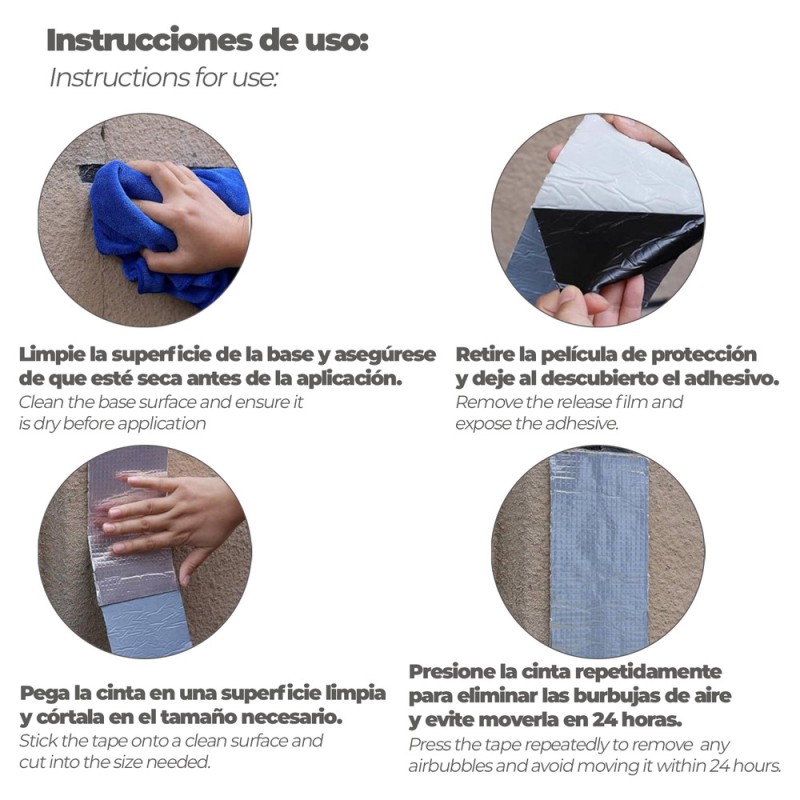 Instrucciones de uso:
Instructions for use:

Limpie la superficie de la base y asegúrese de que esté seca antes de la aplicación.
Clean the base surface and ensure it is dry before application

Retire la película de protección y deje al descubierto el adhesivo.
Remove the release film and expose the adhesive.

Pega la cinta en una superficie limpia y córtala en el tamaño necesario.
Stick the tape onto a clean surface and cut into the size needed.

Presione la cinta repetidamente para eliminar las burbujas de aire y evite moverla en 24 horas.
Press the tape repeatedly to remove any airbubbles and avoid moving it within 24 hours.