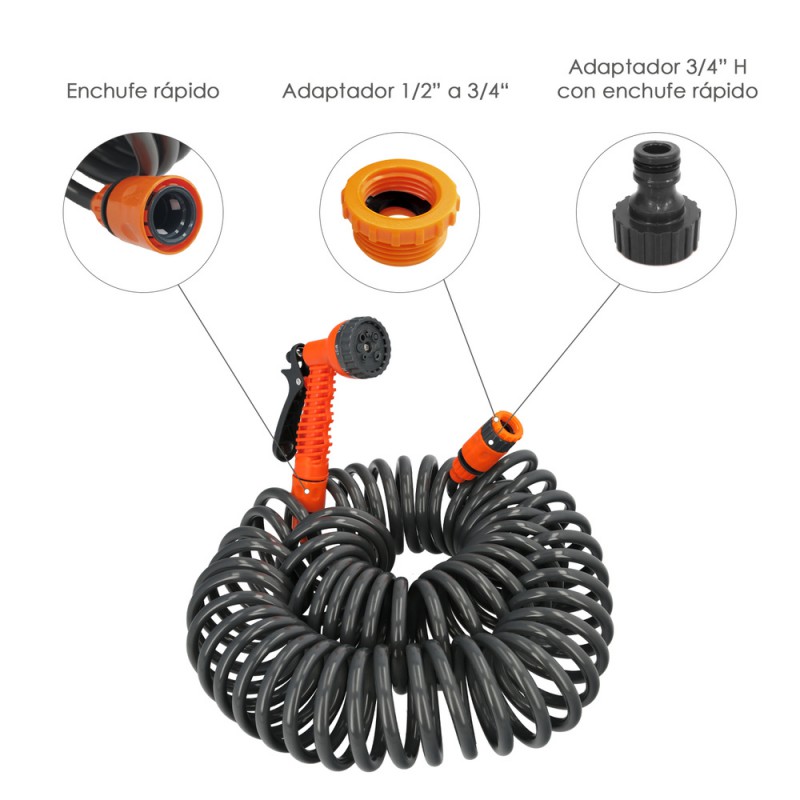 Enchufe rápido

Adaptador 1/2" a 3/4"

Adaptador 3/4" H con enchufe rápido